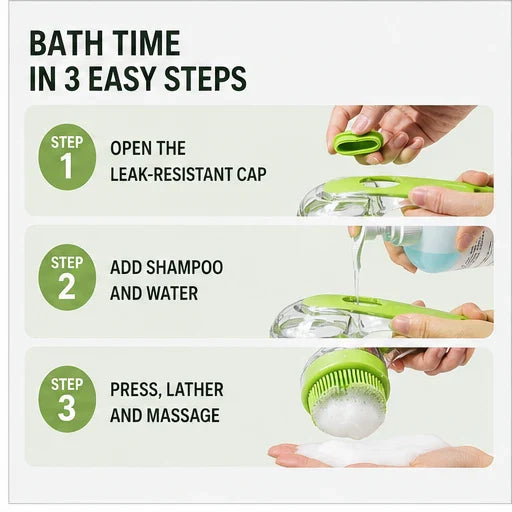 BATH TIME
IN 3 EASY STEPS

STEP
1

OPEN THE
LEAK-RESISTANT CAP

STEP
2

ADD SHAMPOO
AND WATER

STEP
3

PRESS, LATHER
AND MASSAGE